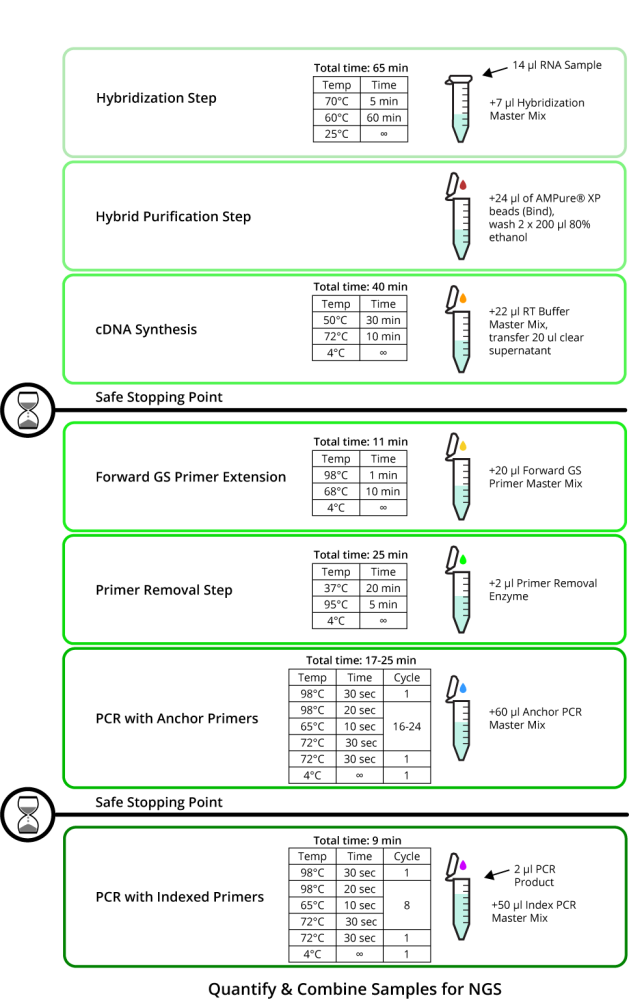 Hybridization Step

Total time: 65 min

| Temp | Time |
|---|---|
| 70°C | 5 min |
| 60°C | 60 min |
| 25°C | ∞ |

14 µl RNA Sample

+7 µl Hybridization Master Mix

Hybrid Purification Step

+24 µl of AMPure® XP beads (Bind), wash 2 x 200 µl 80% ethanol

cDNA Synthesis

Total time: 40 min

| Temp | Time |
|---|---|
| 50°C | 30 min |
| 72°C | 10 min |
| 4°C | ∞ |

+22 µl RT Buffer Master Mix, transfer 20 ul clear supernatant

Safe Stopping Point

Forward GS Primer Extension

Total time: 11 min

| Temp | Time |
|---|---|
| 98°C | 1 min |
| 68°C | 10 min |
| 4°C | ∞ |

+20 µl Forward GS Primer Master Mix

Primer Removal Step

Total time: 25 min

| Temp | Time |
|---|---|
| 37°C | 20 min |
| 95°C | 5 min |
| 4°C | ∞ |

+2 µl Primer Removal Enzyme

PCR with Anchor Primers

Total time: 17-25 min

| Temp | Time | Cycle |
|---|---|---|
| 98°C | 30 sec | 1 |
| 98°C | 20 sec | 16-24 |
| 65°C | 10 sec | |
| 72°C | 30 sec | |
| 72°C | 30 sec | 1 |
| 4°C | ∞ | 1 |

+60 µl Anchor PCR Master Mix

Safe Stopping Point

PCR with Indexed Primers

Total time: 9 min

| Temp | Time | Cycle |
|---|---|---|
| 98°C | 30 sec | 1 |
| 98°C | 20 sec | 8 |
| 65°C | 10 sec | |
| 72°C | 30 sec | |
| 72°C | 30 sec | 1 |
| 4°C | ∞ | 1 |

2 µl PCR Product

+50 µl Index PCR Master Mix

Quantify & Combine Samples for NGS