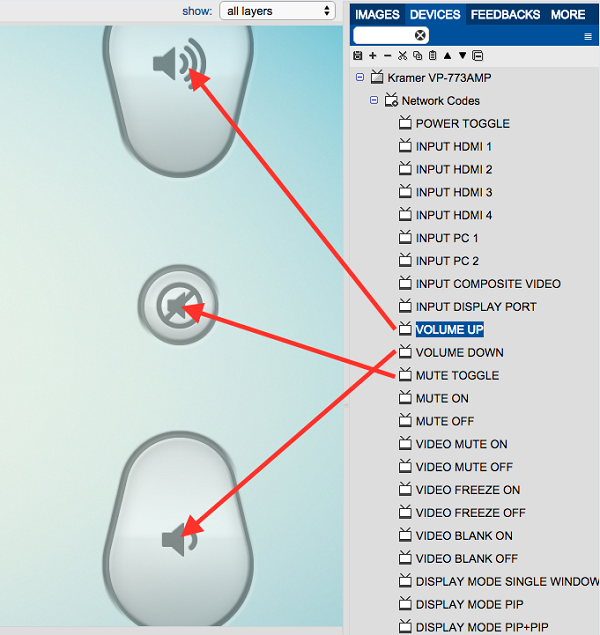 show: all layers

IMAGES DEVICES FEEDBACKS MORE

Kramer VP-773AMP
Network Codes
POWER TOGGLE
INPUT HDMI 1
INPUT HDMI 2
INPUT HDMI 3
INPUT HDMI 4
INPUT PC 1
INPUT PC 2
INPUT COMPOSITE VIDEO
INPUT DISPLAY PORT
VOLUME UP
VOLUME DOWN
MUTE TOGGLE
MUTE ON
MUTE OFF
VIDEO MUTE ON
VIDEO MUTE OFF
VIDEO FREEZE ON
VIDEO FREEZE OFF
VIDEO BLANK ON
VIDEO BLANK OFF
DISPLAY MODE SINGLE WINDOW
DISPLAY MODE PIP
DISPLAY MODE PIP+PIP