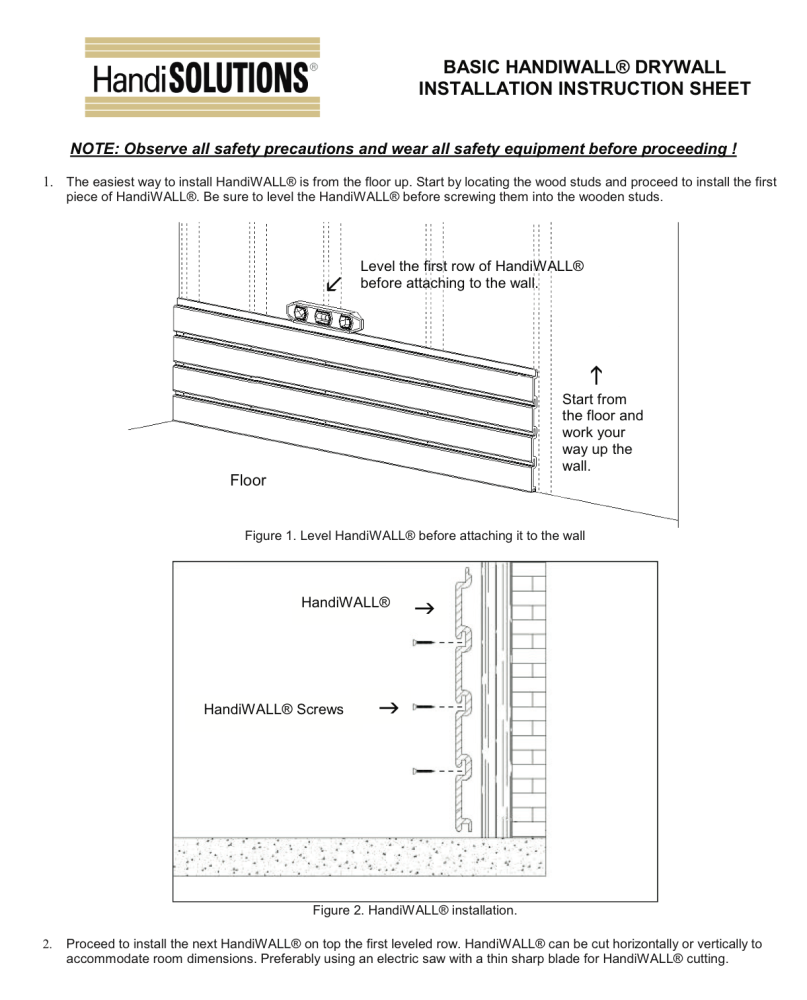 HandiSOLUTIONS®

BASIC HANDIWALL® DRYWALL INSTALLATION INSTRUCTION SHEET

NOTE: Observe all safety precautions and wear all safety equipment before proceeding !

1. The easiest way to install HandiWALL® is from the floor up. Start by locating the wood studs and proceed to install the first piece of HandiWALL®. Be sure to level the HandiWALL® before screwing them into the wooden studs.

Level the first row of HandiWALL® before attaching to the wall.

Start from the floor and work your way up the wall.

Floor

Figure 1. Level HandiWALL® before attaching it to the wall

HandiWALL®

HandiWALL® Screws

Figure 2. HandiWALL® installation.

2. Proceed to install the next HandiWALL® on top the first leveled row. HandiWALL® can be cut horizontally or vertically to accommodate room dimensions. Preferably using an electric saw with a thin sharp blade for HandiWALL® cutting.