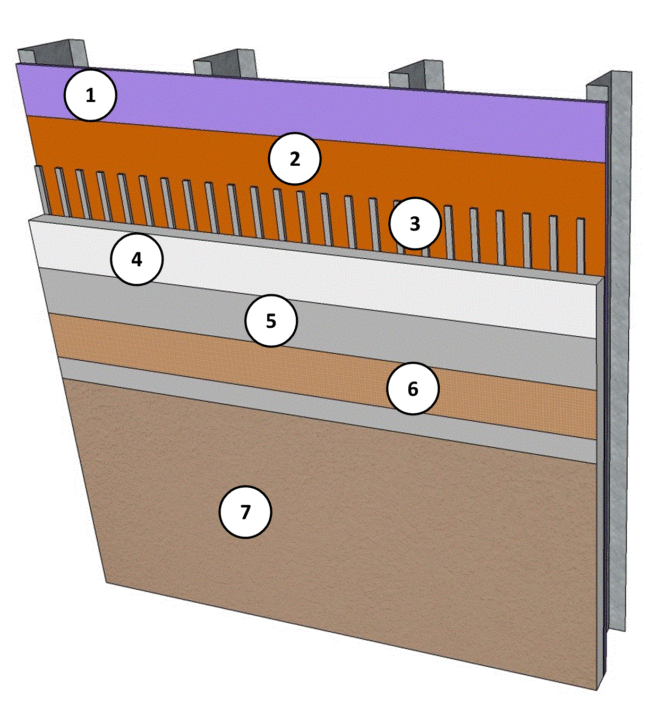 1
2
3
4
5
6
7