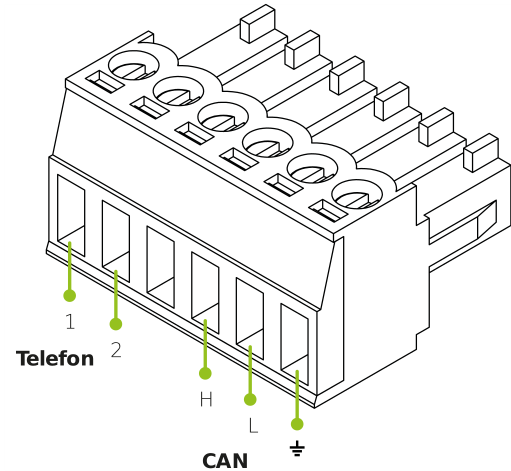 1
2
Telefon
H
L
⏚
CAN