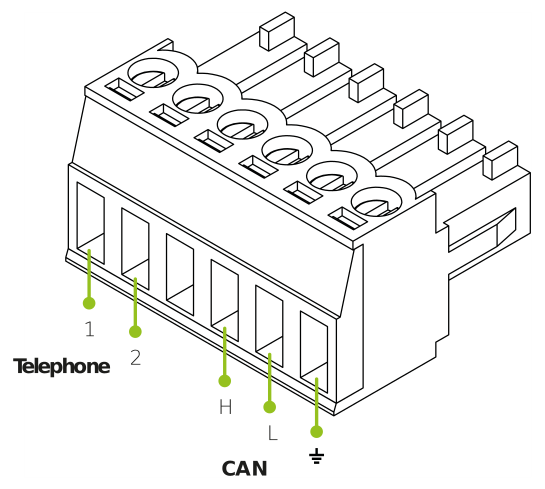 1

2

Telephone

H

L

⏚

CAN