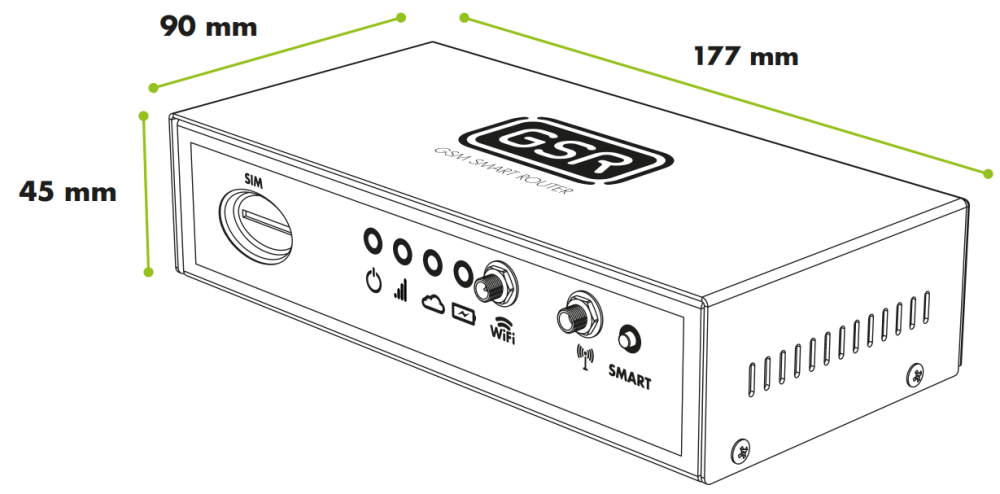 90 mm

177 mm

45 mm

GSR

GSM SMART ROUTER

SIM

WiFi

SMART