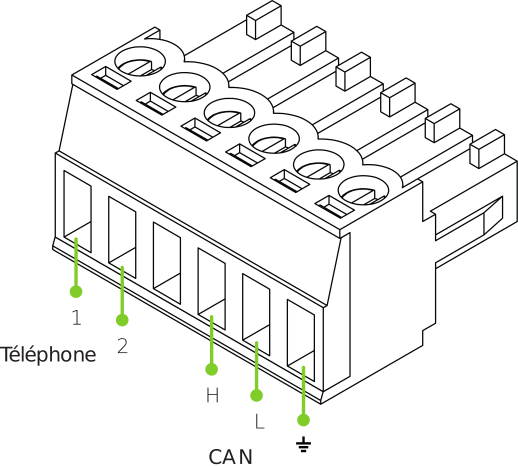 1
2
Téléphone
H
L
CAN