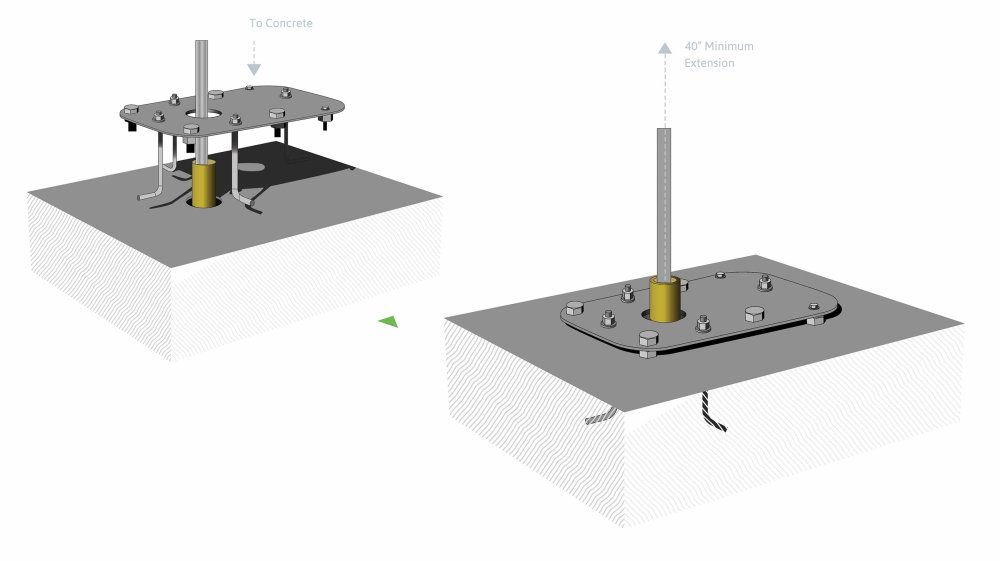 To Concrete

40" Minimum Extension