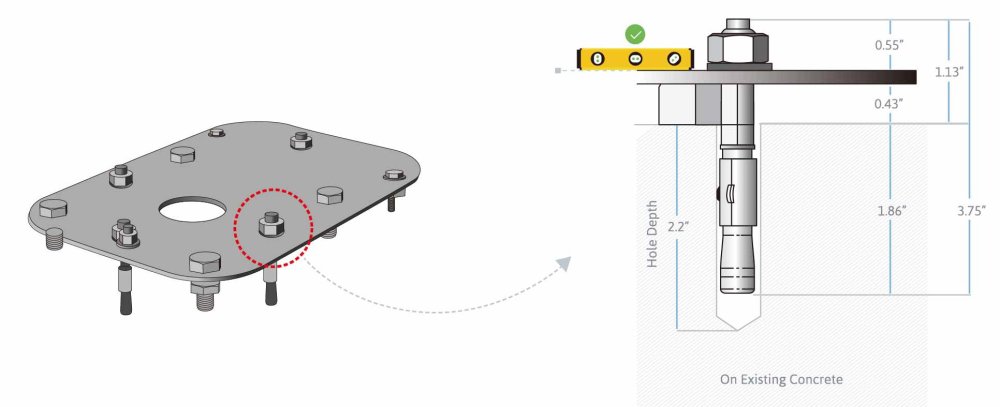 0.55"
1.13"
0.43"
Hole Depth
2.2"
1.86"
3.75"
On Existing Concrete