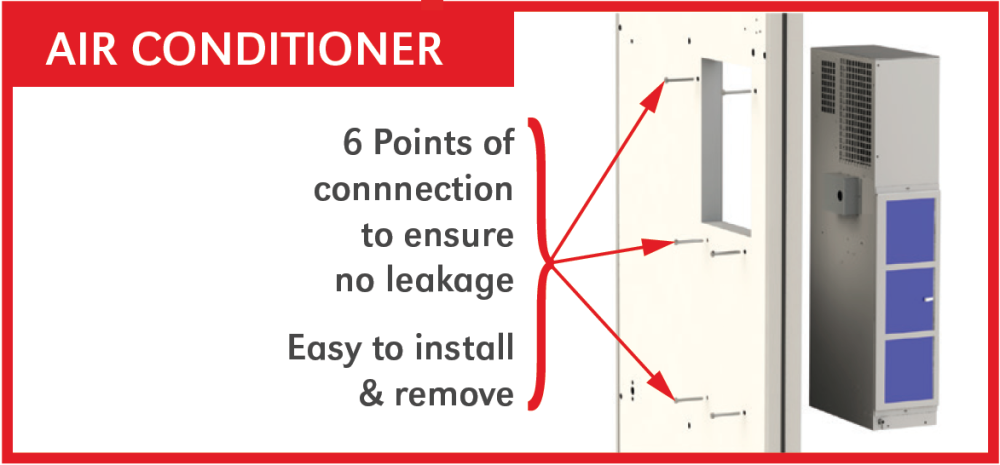 AIR CONDITIONER

6 Points of connnection to ensure no leakage

Easy to install & remove