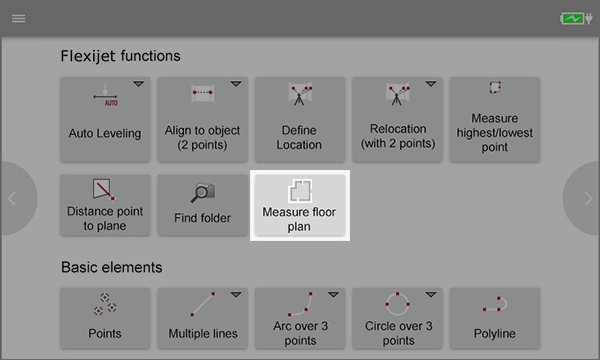 Flexijet functions

AUTO

Auto Leveling

Align to object (2 points)

Define Location

Relocation (with 2 points)

Measure highest/lowest point

Distance point to plane

Find folder

Measure floor plan

Basic elements

Points

Multiple lines

Arc over 3 points

Circle over 3 points

Polyline