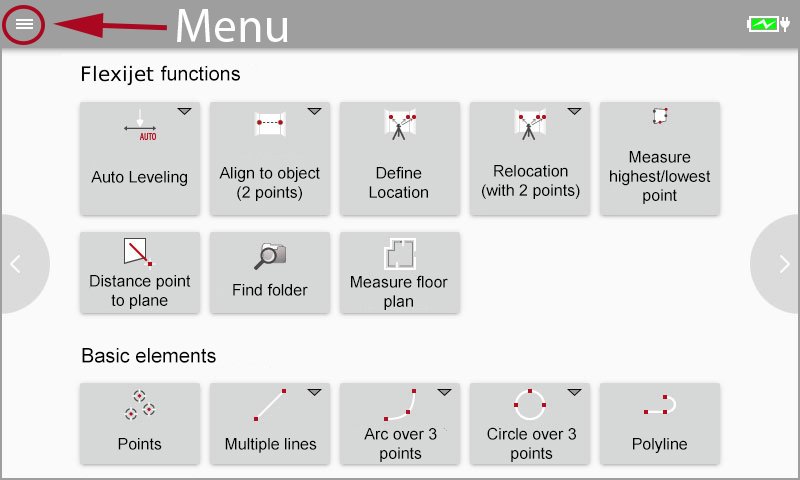 Menu

Flexijet functions

AUTO

Auto Leveling

Align to object (2 points)

Define Location

Relocation (with 2 points)

Measure highest/lowest point

Distance point to plane

Find folder

Measure floor plan

Basic elements

Points

Multiple lines

Arc over 3 points

Circle over 3 points

Polyline