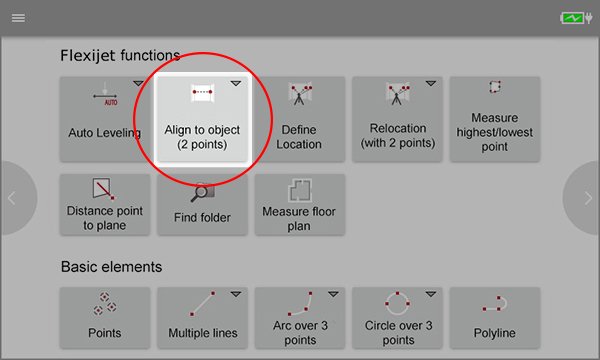 Flexijet functions

AUTO
Auto Leveling

Align to object (2 points)

Define Location

Relocation (with 2 points)

Measure highest/lowest point

Distance point to plane

Find folder

Measure floor plan

Basic elements

Points

Multiple lines

Arc over 3 points

Circle over 3 points

Polyline