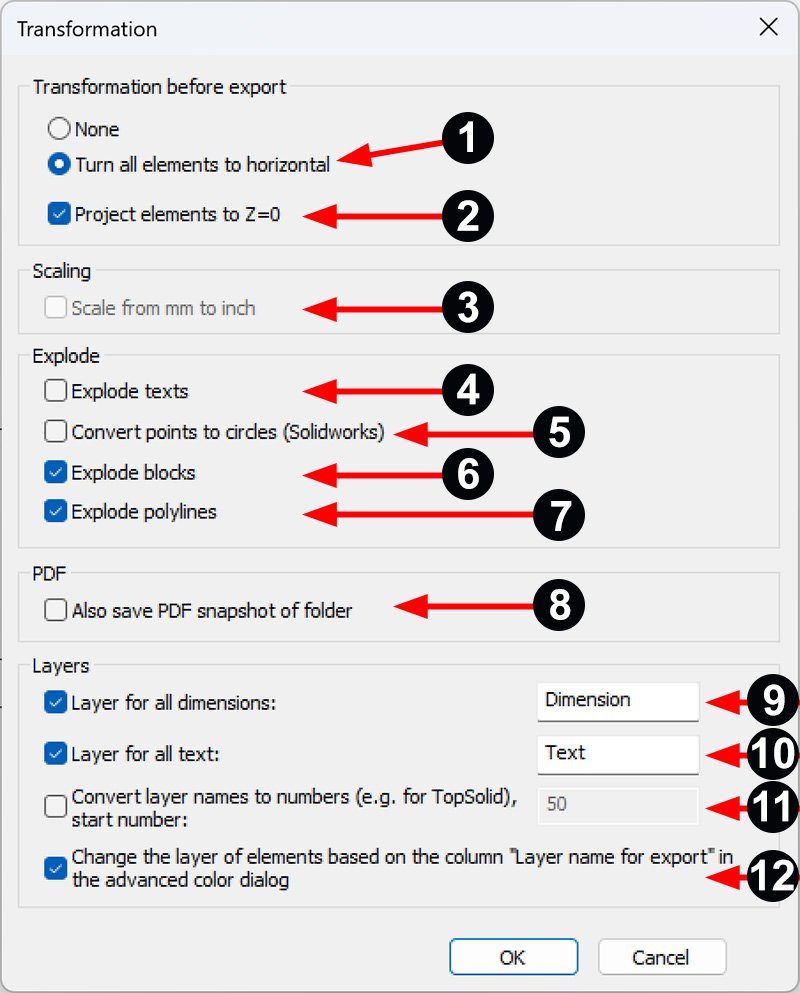 Transformation

Transformation before export

None

Turn all elements to horizontal

1

Project elements to Z=0

2

Scaling

Scale from mm to inch

3

Explode

Explode texts

4

Convert points to circles (Solidworks)

5

Explode blocks

6

Explode polylines

7

PDF

Also save PDF snapshot of folder

8

Layers

Layer for all dimensions:

Dimension

9

Layer for all text:

Text

10

Convert layer names to numbers (e.g. for TopSolid), start number:

50

11

Change the layer of elements based on the column "Layer name for export" in the advanced color dialog

12

OK

Cancel