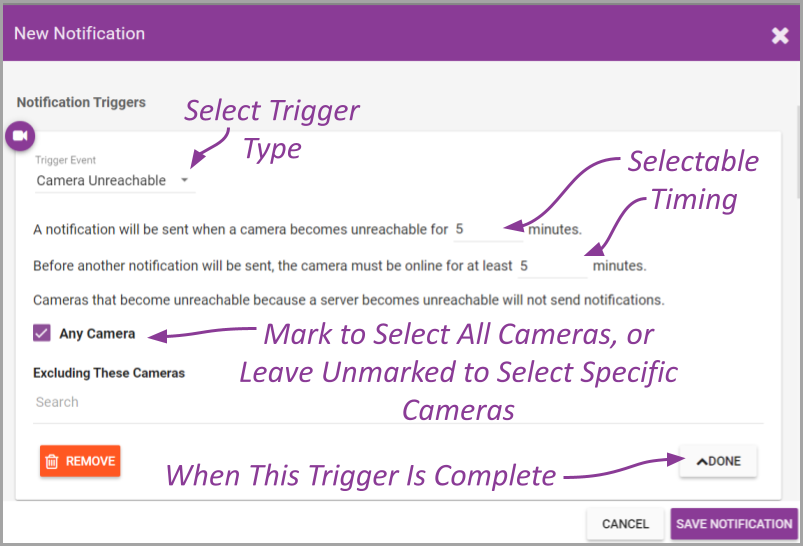 New Notification

Notification Triggers

Select Trigger Type

Trigger Event
Camera Unreachable

Selectable Timing

A notification will be sent when a camera becomes unreachable for 5 minutes.

Before another notification will be sent, the camera must be online for at least 5 minutes.

Cameras that become unreachable because a server becomes unreachable will not send notifications.

Any Camera

Mark to Select All Cameras, or Leave Unmarked to Select Specific Cameras

Excluding These Cameras

Search

REMOVE

When This Trigger Is Complete

DONE

CANCEL

SAVE NOTIFICATION