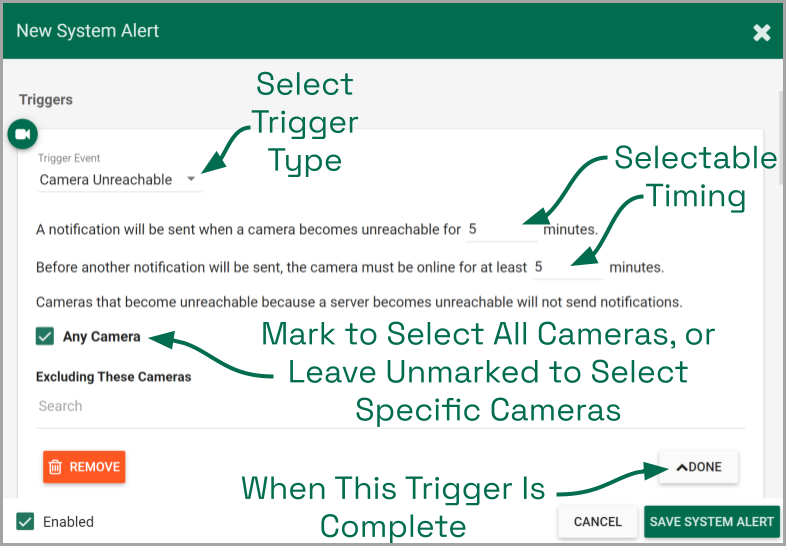 New System Alert

Triggers

Select Trigger Type

Trigger Event
Camera Unreachable

Selectable Timing

A notification will be sent when a camera becomes unreachable for 5 minutes.

Before another notification will be sent, the camera must be online for at least 5 minutes.

Cameras that become unreachable because a server becomes unreachable will not send notifications.

Any Camera

Mark to Select All Cameras, or Leave Unmarked to Select Specific Cameras

Excluding These Cameras

Search

REMOVE

DONE

When This Trigger Is Complete

Enabled

CANCEL

SAVE SYSTEM ALERT