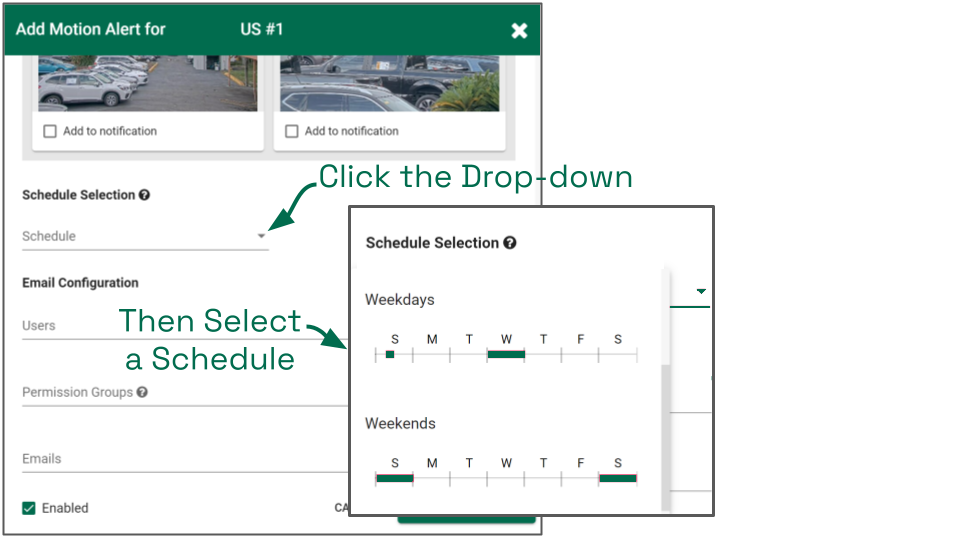 Add Motion Alert for US #1

Add to notification

Add to notification

Click the Drop-down

Schedule Selection

Schedule

Email Configuration

Users

Then Select a Schedule

Permission Groups

Emails

Enabled

CA

Schedule Selection

Weekdays

S M T W T F S

Weekends

S M T W T F S