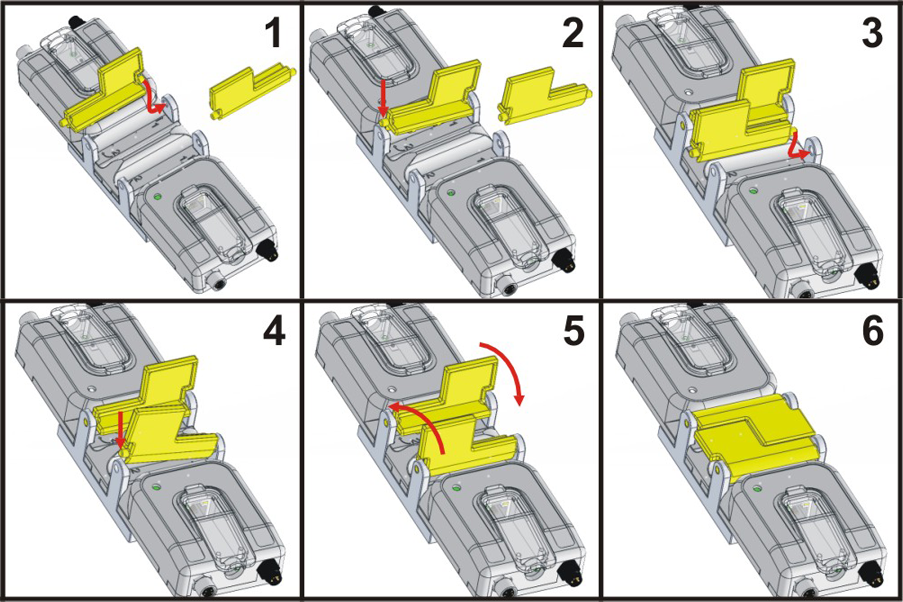 1

2

3

4

5

6