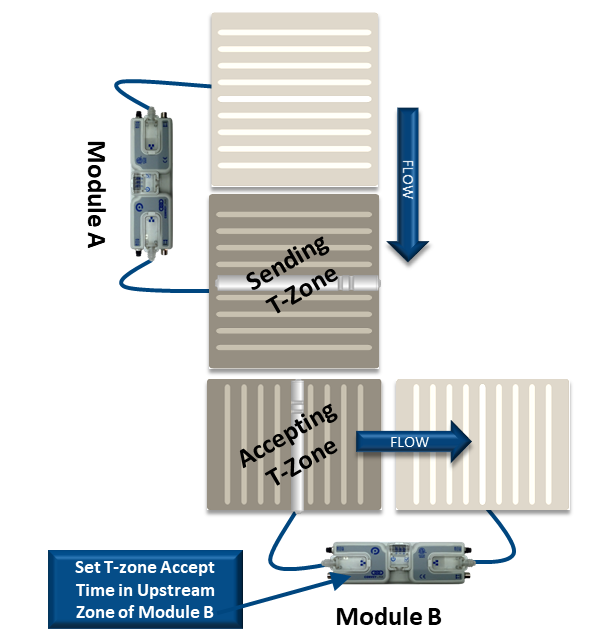 Module A

FLOW

Sending T-Zone

Accepting T-Zone

FLOW

Set T-zone Accept Time in Upstream Zone of Module B

Module B