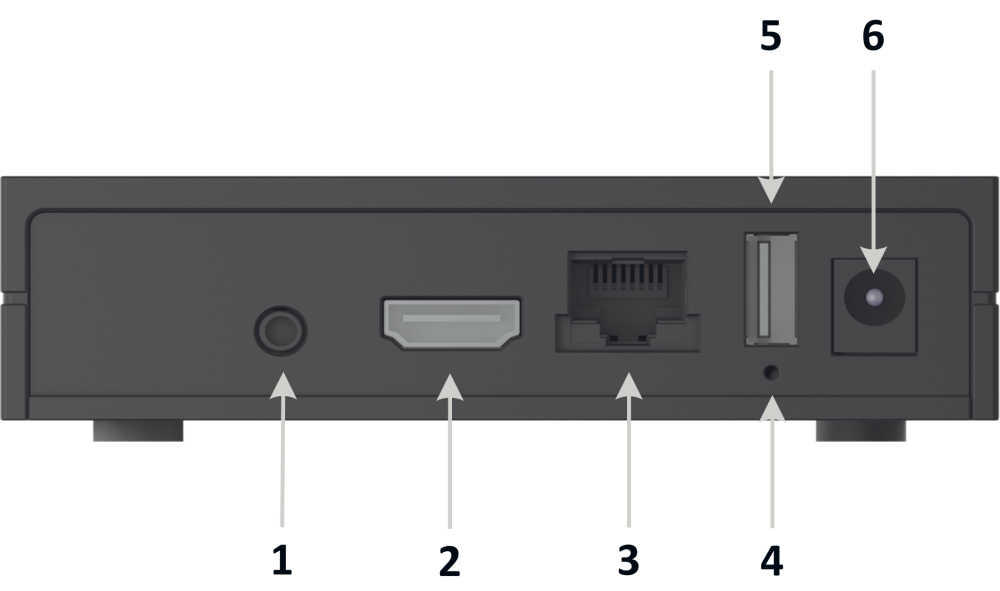 5
6
1
2
3
4