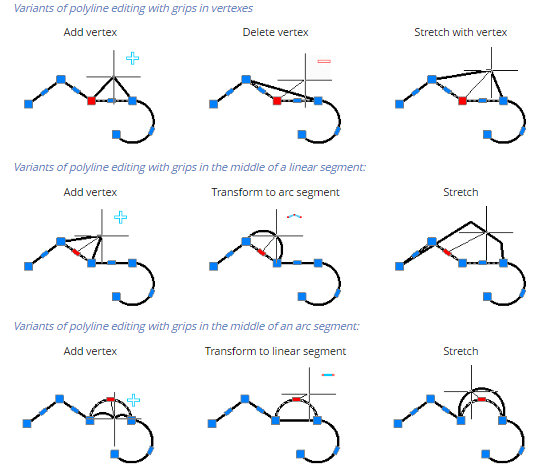 Variants of polyline editing with grips in vertexes

Add vertex

Delete vertex

Stretch with vertex

Variants of polyline editing with grips in the middle of a linear segment:

Add vertex

Transform to arc segment

Stretch

Variants of polyline editing with grips in the middle of an arc segment:

Add vertex

Transform to linear segment

Stretch