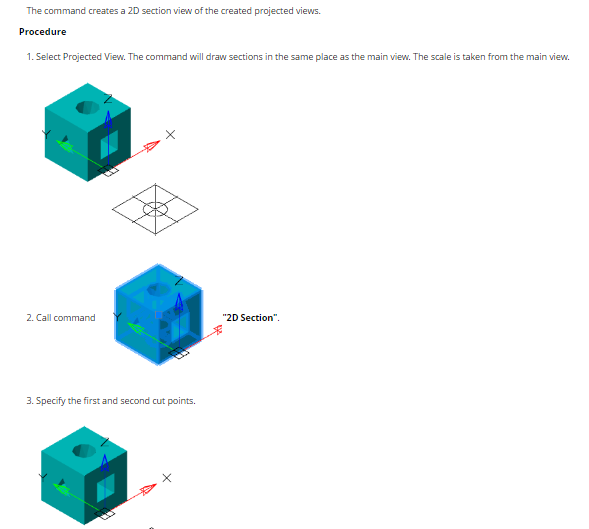 The command creates a 2D section view of the created projected views.

Procedure

1. Select Projected View. The command will draw sections in the same place as the main view. The scale is taken from the main view.

Z
Y
X

2. Call command
Z
Y
"2D Section".

3. Specify the first and second cut points.

Z
Y
X