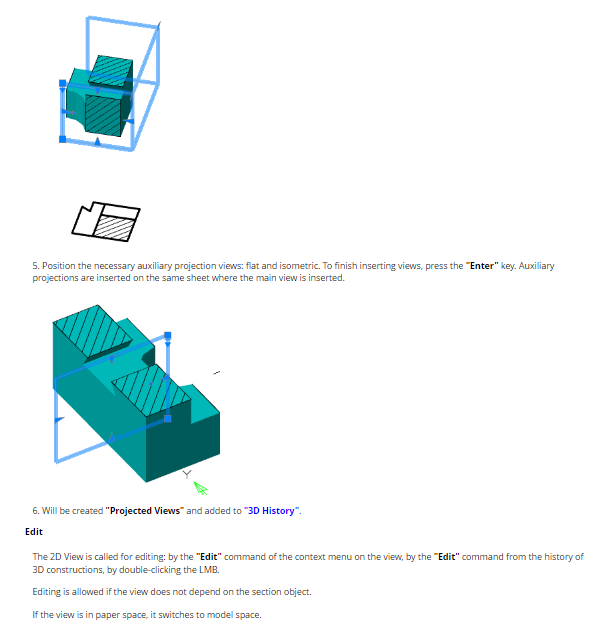 5. Position the necessary auxiliary projection views: flat and isometric. To finish inserting views, press the "Enter" key. Auxiliary projections are inserted on the same sheet where the main view is inserted.

Y

6. Will be created "Projected Views" and added to "3D History".

Edit

The 2D View is called for editing: by the "Edit" command of the context menu on the view, by the "Edit" command from the history of 3D constructions, by double-clicking the LMB.

Editing is allowed if the view does not depend on the section object.

If the view is in paper space, it switches to model space.