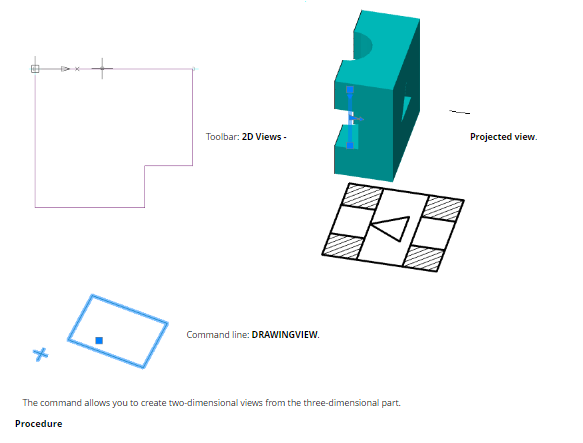 Toolbar: **2D Views -**

**Projected view**.

Command line: **DRAWINGVIEW**.

The command allows you to create two-dimensional views from the three-dimensional part.

**Procedure**