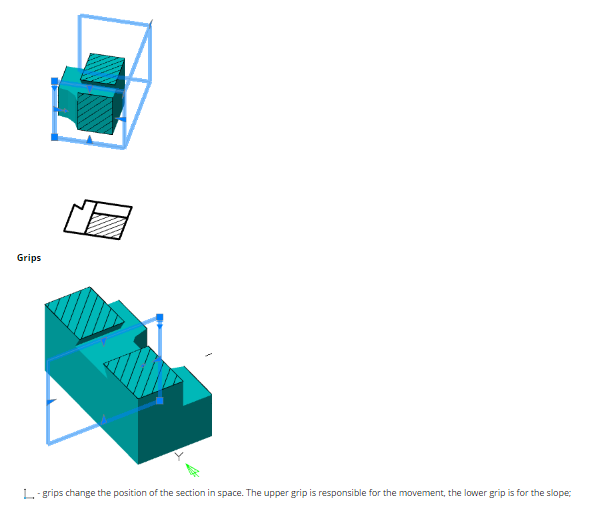 Grips

Y

- grips change the position of the section in space. The upper grip is responsible for the movement, the lower grip is for the slope;