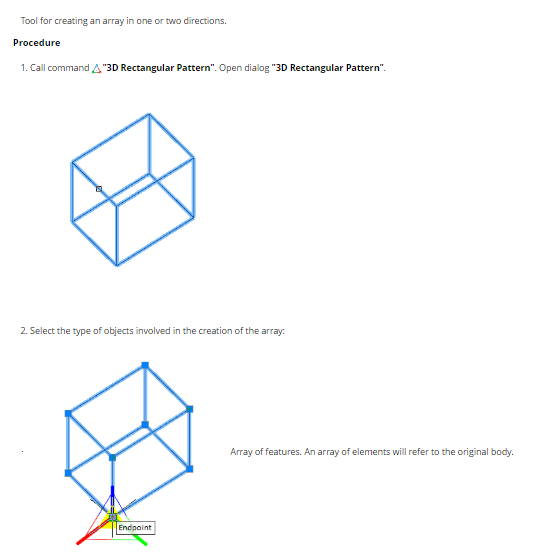 Tool for creating an array in one or two directions.

Procedure

1. Call command "3D Rectangular Pattern". Open dialog "3D Rectangular Pattern".

2. Select the type of objects involved in the creation of the array:

Endpoint

Array of features. An array of elements will refer to the original body.