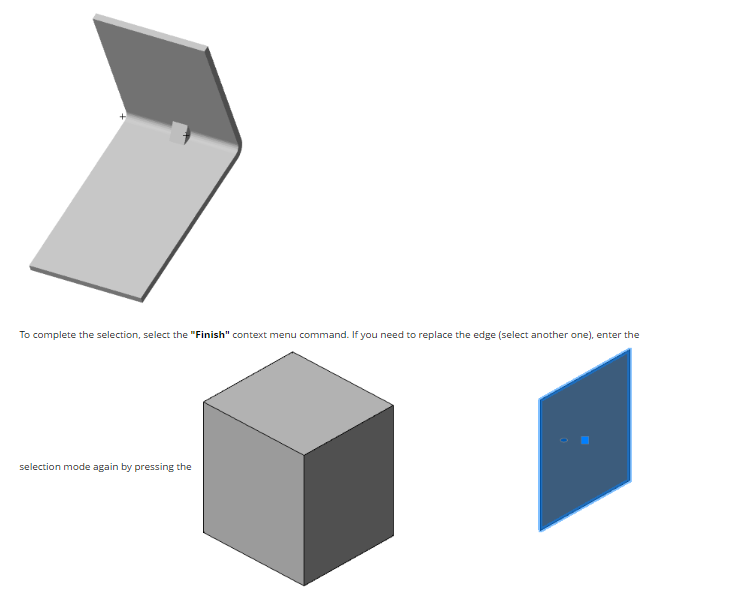 To complete the selection, select the **"Finish"** context menu command. If you need to replace the edge (select another one), enter the selection mode again by pressing the