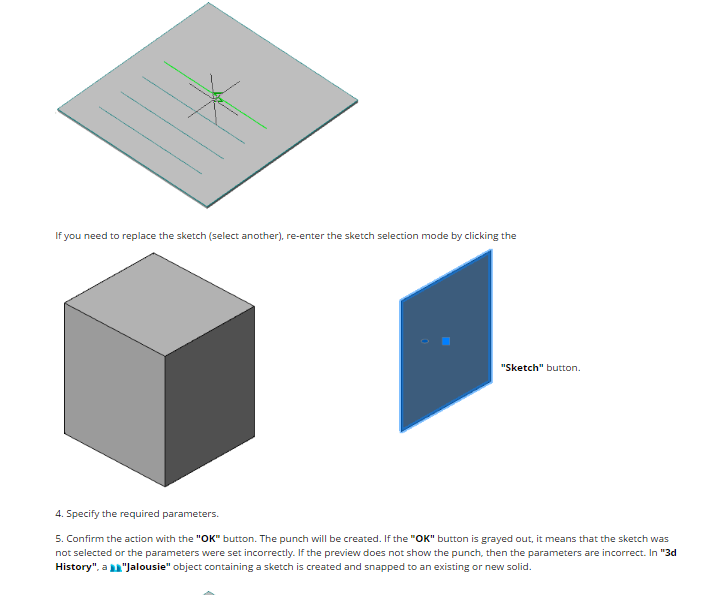 If you need to replace the sketch (select another), re-enter the sketch selection mode by clicking the

"Sketch" button.

4. Specify the required parameters.

5. Confirm the action with the "OK" button. The punch will be created. If the "OK" button is grayed out, it means that the sketch was not selected or the parameters were set incorrectly. If the preview does not show the punch, then the parameters are incorrect. In "3d History", a "Jalousie" object containing a sketch is created and snapped to an existing or new solid.