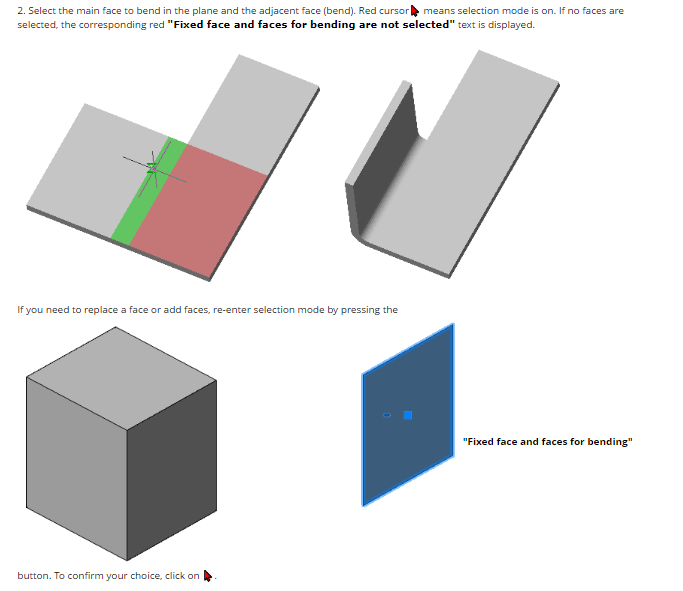 2. Select the main face to bend in the plane and the adjacent face (bend). Red cursor means selection mode is on. If no faces are selected, the corresponding red **"Fixed face and faces for bending are not selected"** text is displayed.

If you need to replace a face or add faces, re-enter selection mode by pressing the

**"Fixed face and faces for bending"**

button. To confirm your choice, click on .