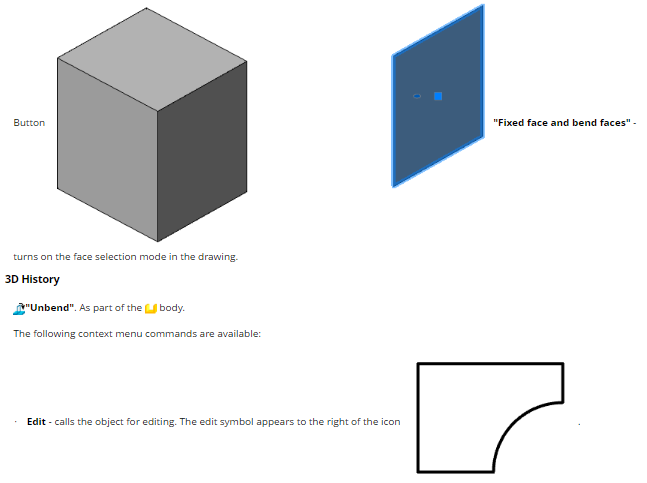 Button "Fixed face and bend faces" - turns on the face selection mode in the drawing.

3D History

"Unbend". As part of the body.

The following context menu commands are available:

· Edit - calls the object for editing. The edit symbol appears to the right of the icon .