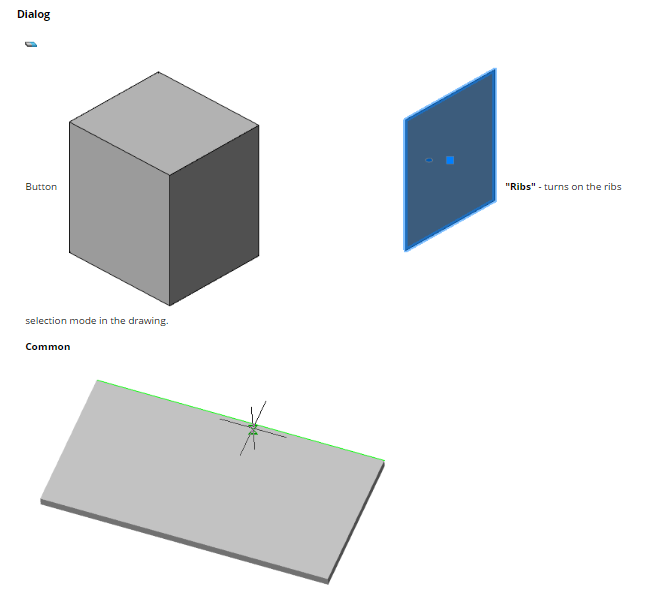 Dialog

Button "Ribs" - turns on the ribs selection mode in the drawing.

Common