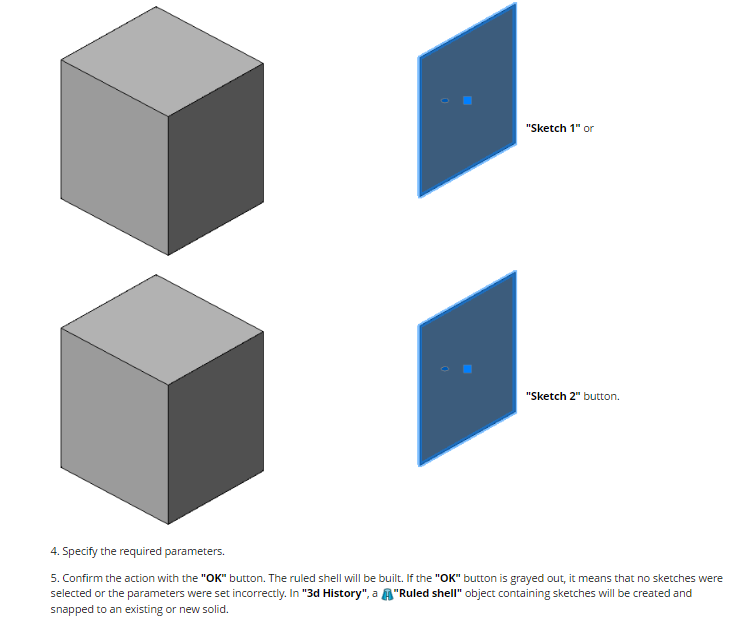 "Sketch 1" or

"Sketch 2" button.

4. Specify the required parameters.

5. Confirm the action with the "OK" button. The ruled shell will be built. If the "OK" button is grayed out, it means that no sketches were selected or the parameters were set incorrectly. In "3d History", a "Ruled shell" object containing sketches will be created and snapped to an existing or new solid.