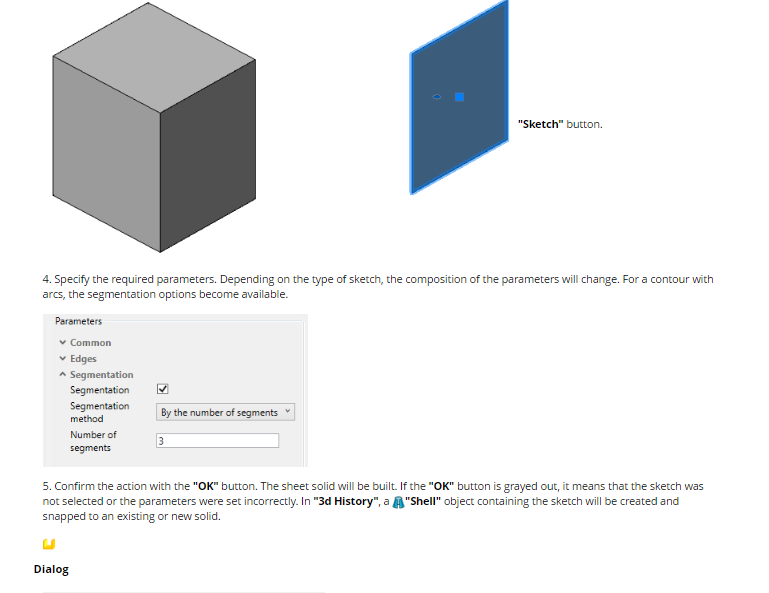 "Sketch" button.

4. Specify the required parameters. Depending on the type of sketch, the composition of the parameters will change. For a contour with arcs, the segmentation options become available.

Parameters

Common

Edges

Segmentation

Segmentation

Segmentation method By the number of segments

Number of segments 3

5. Confirm the action with the "OK" button. The sheet solid will be built. If the "OK" button is grayed out, it means that the sketch was not selected or the parameters were set incorrectly. In "3d History", a "Shell" object containing the sketch will be created and snapped to an existing or new solid.

Dialog