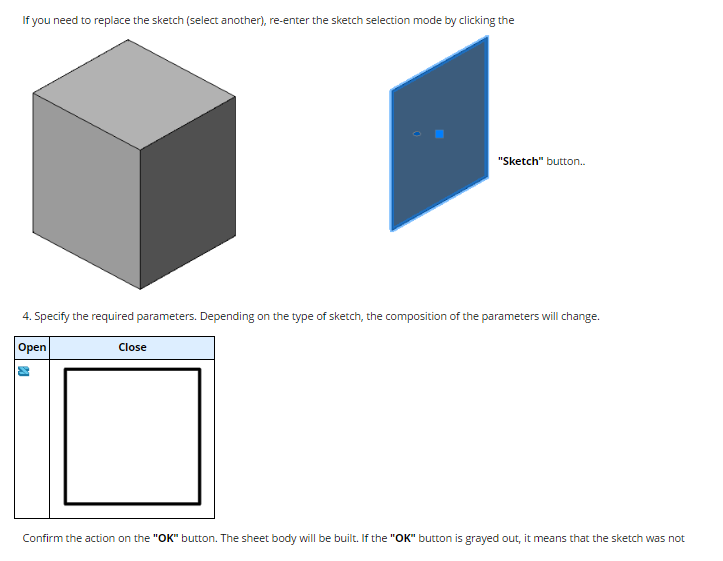 If you need to replace the sketch (select another), re-enter the sketch selection mode by clicking the

"Sketch" button..

4. Specify the required parameters. Depending on the type of sketch, the composition of the parameters will change.

| Open | Close |
|---|---|
| | |

Confirm the action on the "OK" button. The sheet body will be built. If the "OK" button is grayed out, it means that the sketch was not