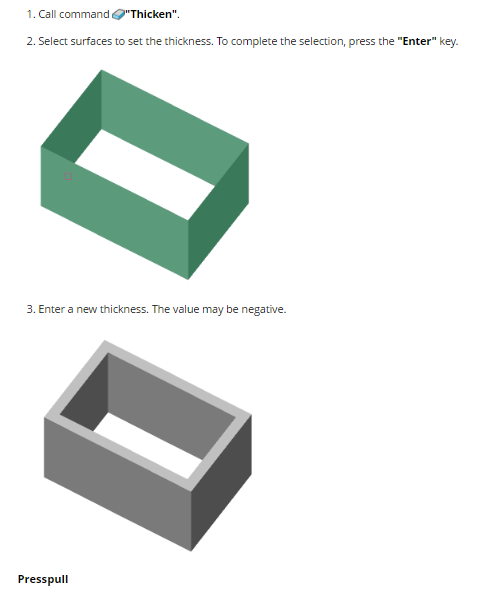 1. Call command "Thicken".

2. Select surfaces to set the thickness. To complete the selection, press the "Enter" key.

3. Enter a new thickness. The value may be negative.

Presspull