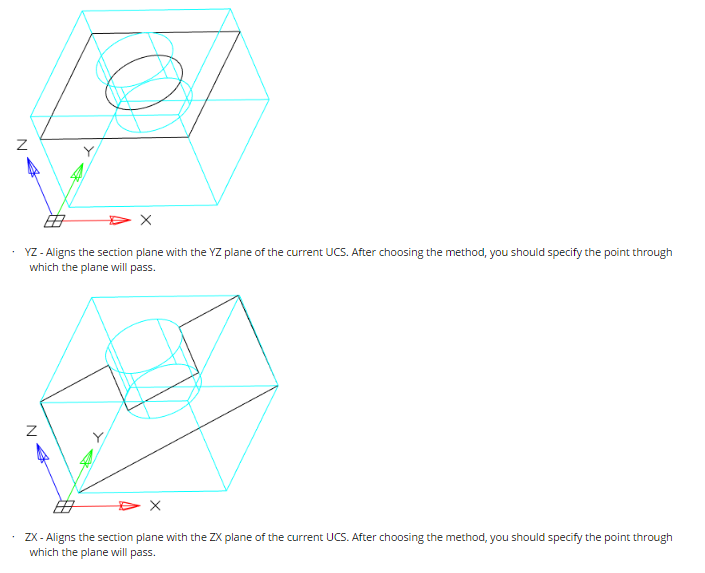 Z

Y

X

· YZ - Aligns the section plane with the YZ plane of the current UCS. After choosing the method, you should specify the point through which the plane will pass.

Z

Y

X

· ZX - Aligns the section plane with the ZX plane of the current UCS. After choosing the method, you should specify the point through which the plane will pass.