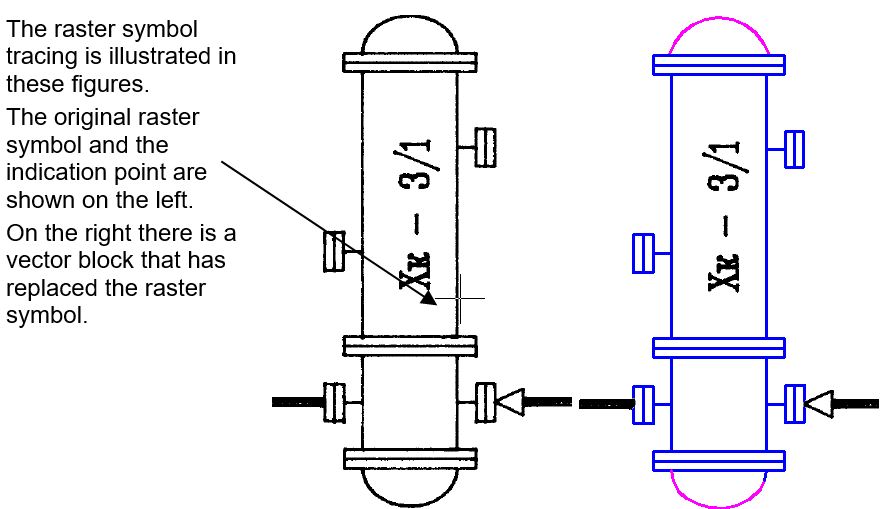 The raster symbol tracing is illustrated in these figures.

The original raster symbol and the indication point are shown on the left.

On the right there is a vector block that has replaced the raster symbol.

Хк – 3/1

Хк – 3/1