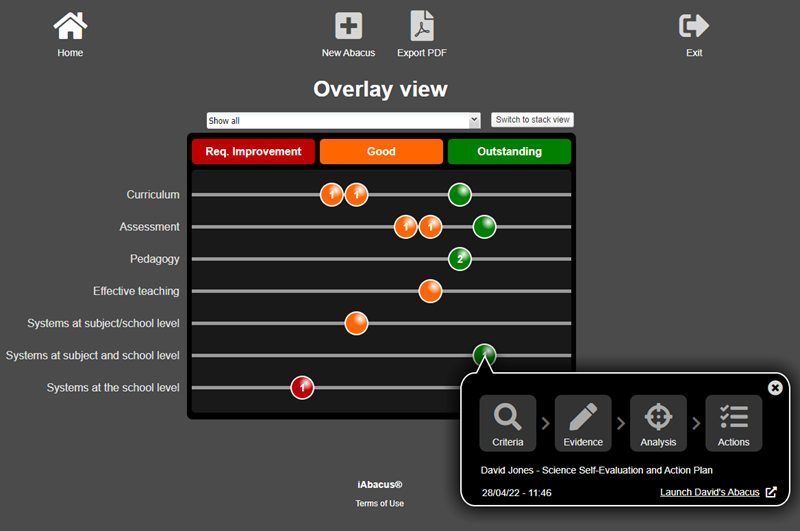 Home

New Abacus

Export PDF

Exit

Overlay view

Show all

Switch to stack view

Req. Improvement

Good

Outstanding

Curriculum

1

1

Assessment

1

1

Pedagogy

2

Effective teaching

Systems at subject/school level

Systems at subject and school level

Systems at the school level

1

Criteria

Evidence

Analysis

Actions

David Jones - Science Self-Evaluation and Action Plan

28/04/22 - 11:46

Launch David's Abacus

iAbacus®

Terms of Use