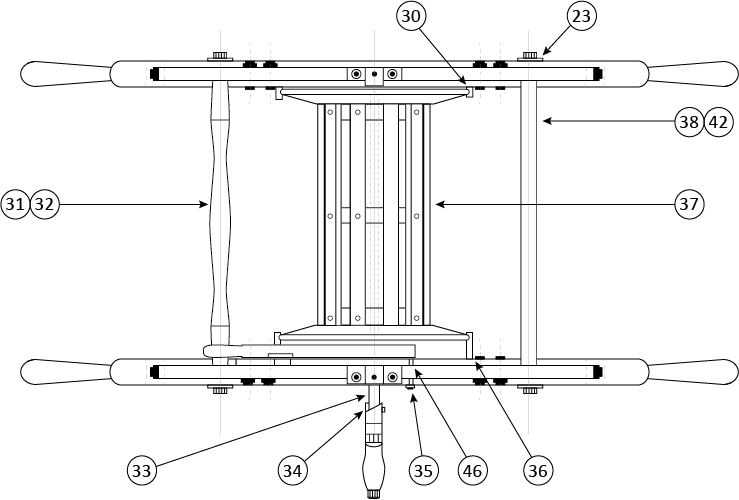 30
23
38 42
31 32
37
33
34
35
46
36